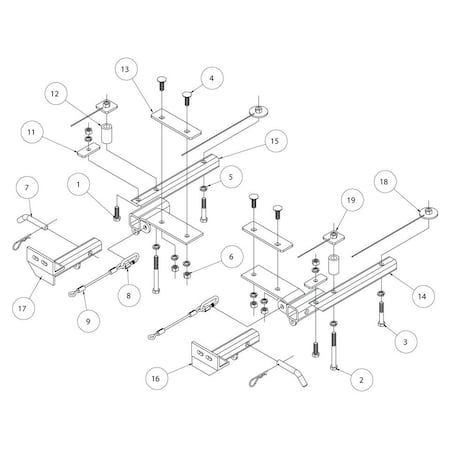 13
4
12
11
15
7
1
5
18
19
6
17
8
9
14
3
16
2